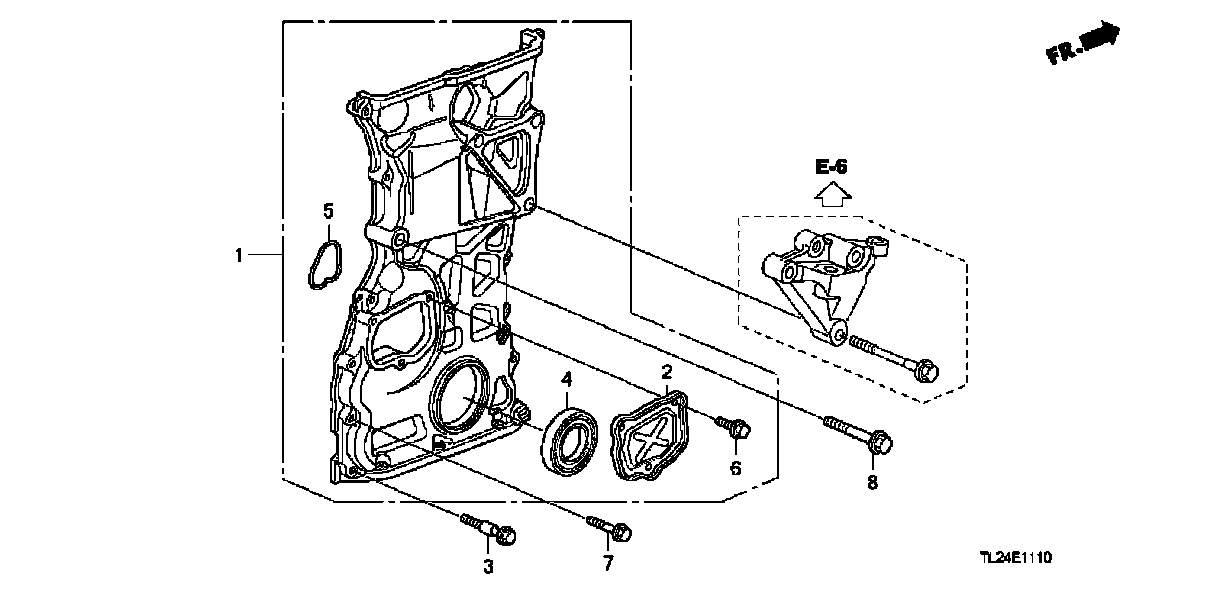 FR.

E-6

5

1

4

2

6

8

3

7

TL24E1110