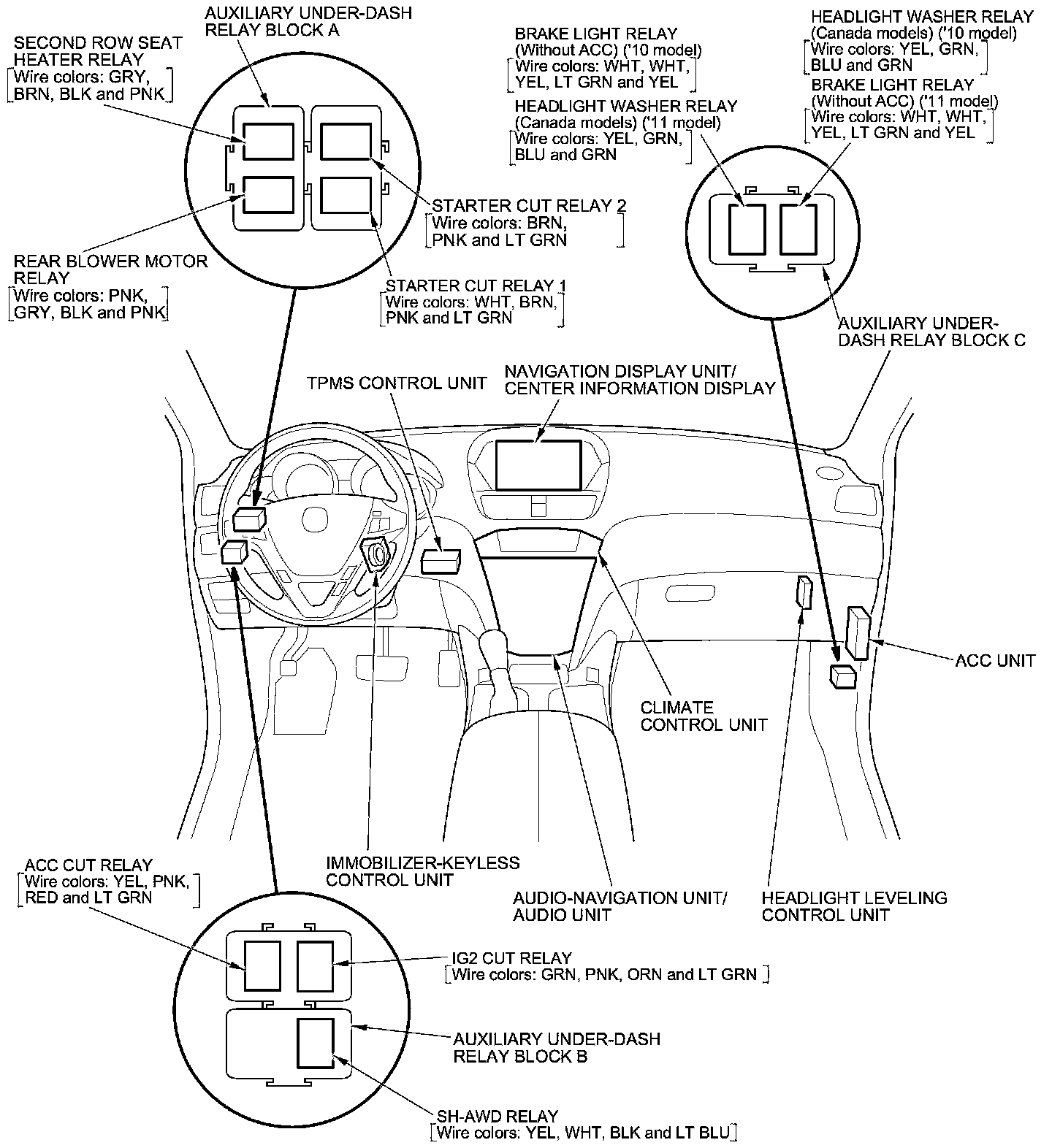 AUXILIARY UNDER-DASH RELAY BLOCK A

SECOND ROW SEAT HEATER RELAY
[Wire colors: GRY, BRN, BLK and PNK]

BRAKE LIGHT RELAY (Without ACC) ('10 model)
[Wire colors: WHT, WHT, YEL, LT GRN and YEL]

HEADLIGHT WASHER RELAY (Canada models) ('11 model)
[Wire colors: YEL, GRN, BLU and GRN]

HEADLIGHT WASHER RELAY (Canada models) ('10 model)
[Wire colors: YEL, GRN, BLU and GRN]

BRAKE LIGHT RELAY (Without ACC) ('11 model)
[Wire colors: WHT, WHT, YEL, LT GRN and YEL]

STARTER CUT RELAY 2
[Wire colors: BRN, PNK and LT GRN]

REAR BLOWER MOTOR RELAY
[Wire colors: PNK, GRY, BLK and PNK]

STARTER CUT RELAY 1
[Wire colors: WHT, BRN, PNK and LT GRN]

AUXILIARY UNDER-DASH RELAY BLOCK C

TPMS CONTROL UNIT

NAVIGATION DISPLAY UNIT/ CENTER INFORMATION DISPLAY

ACC UNIT

CLIMATE CONTROL UNIT

ACC CUT RELAY
[Wire colors: YEL, PNK, RED and LT GRN]

IMMOBILIZER-KEYLESS CONTROL UNIT

AUDIO-NAVIGATION UNIT/ AUDIO UNIT

HEADLIGHT LEVELING CONTROL UNIT

IG2 CUT RELAY
[Wire colors: GRN, PNK, ORN and LT GRN]

AUXILIARY UNDER-DASH RELAY BLOCK B

SH-AWD RELAY
[Wire colors: YEL, WHT, BLK and LT BLU]