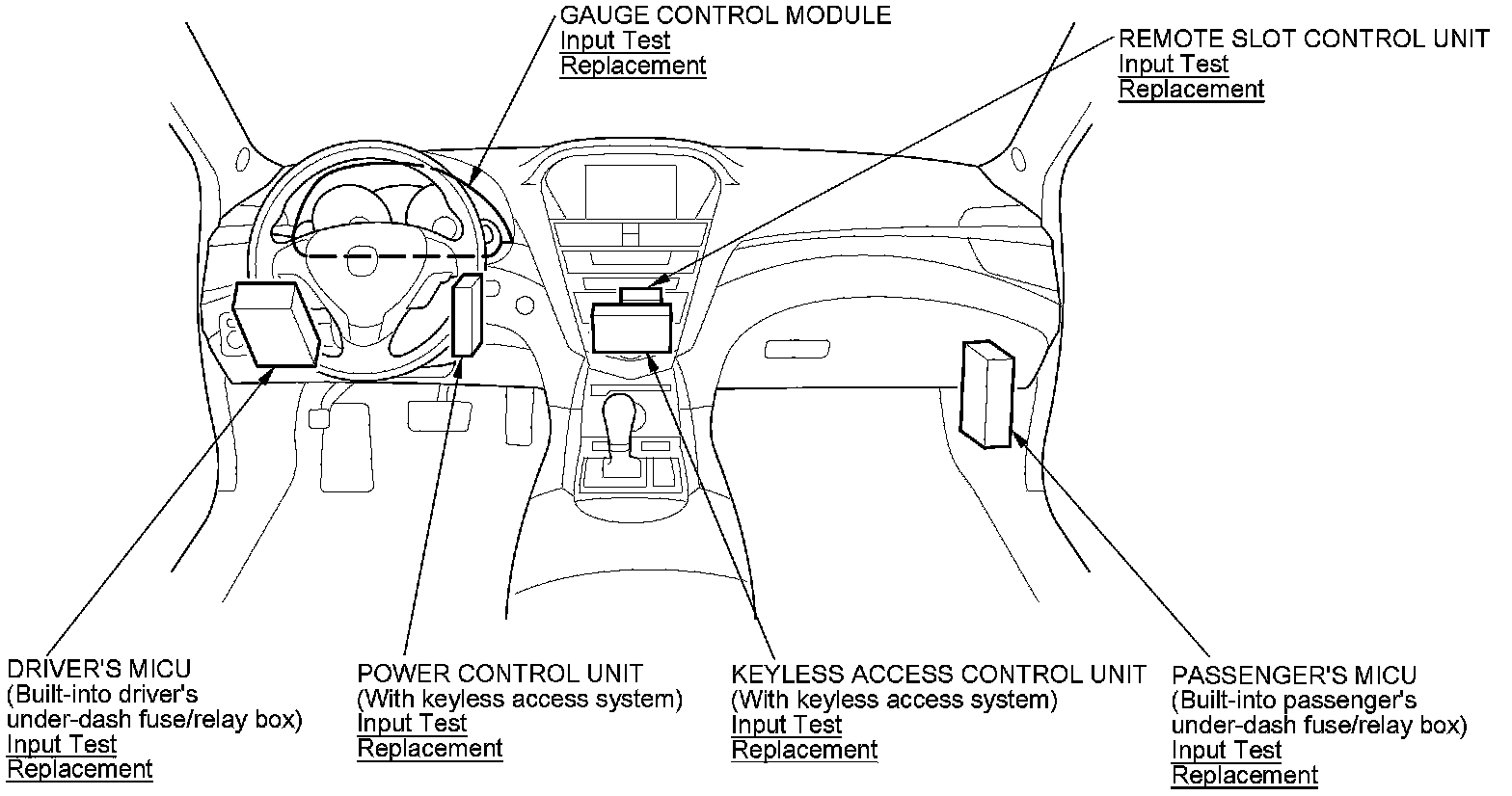 GAUGE CONTROL MODULE
Input Test
Replacement

REMOTE SLOT CONTROL UNIT
Input Test
Replacement

DRIVER'S MICU
(Built-into driver's under-dash fuse/relay box)
Input Test
Replacement

POWER CONTROL UNIT
(With keyless access system)
Input Test
Replacement

KEYLESS ACCESS CONTROL UNIT
(With keyless access system)
Input Test
Replacement

PASSENGER'S MICU
(Built-into passenger's under-dash fuse/relay box)
Input Test
Replacement