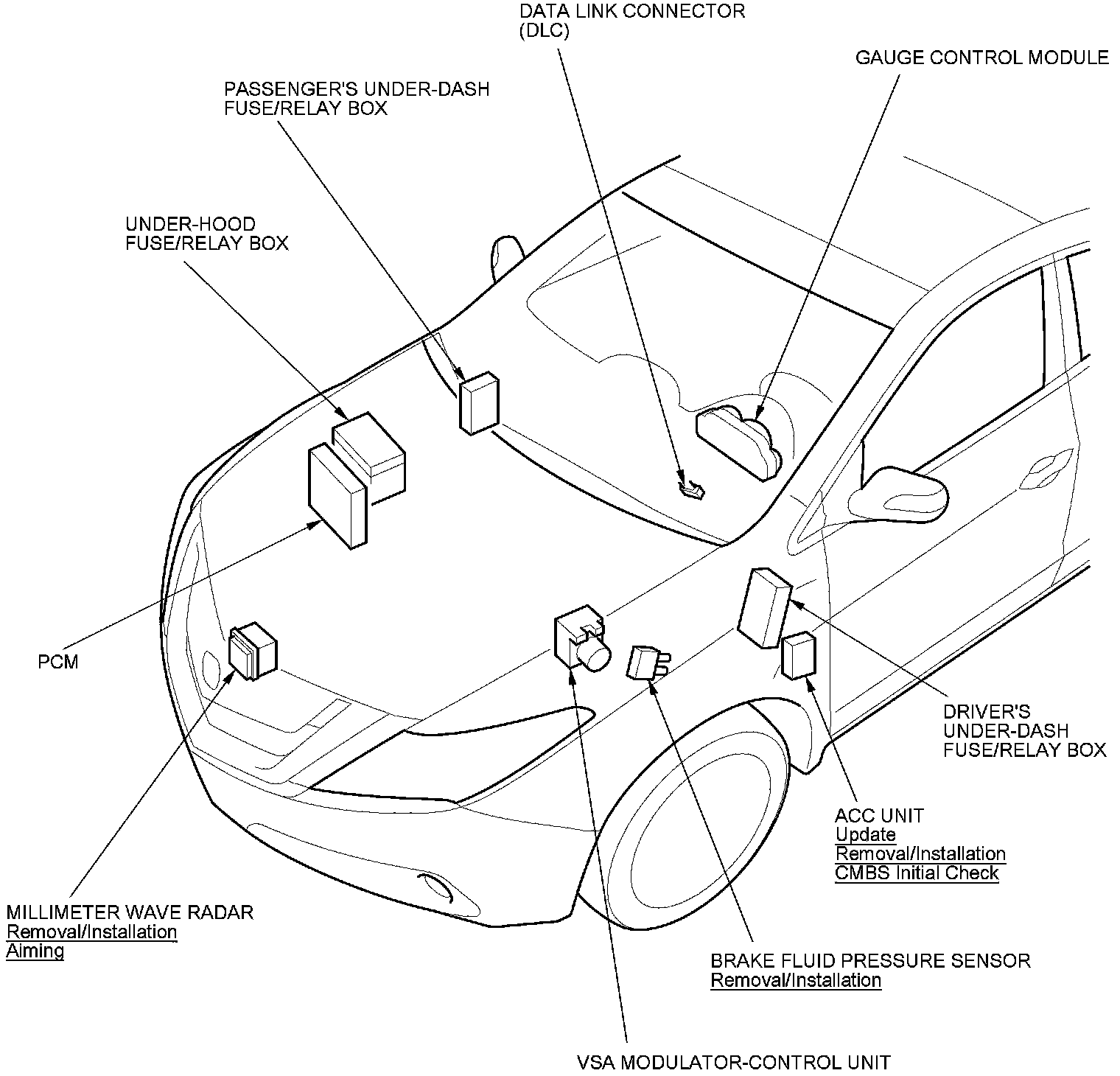 DATA LINK CONNECTOR (DLC)

GAUGE CONTROL MODULE

PASSENGER'S UNDER-DASH FUSE/RELAY BOX

UNDER-HOOD FUSE/RELAY BOX

PCM

DRIVER'S UNDER-DASH FUSE/RELAY BOX

ACC UNIT
Update
Removal/Installation
CMBS Initial Check

MILLIMETER WAVE RADAR
Removal/Installation
Aiming

BRAKE FLUID PRESSURE SENSOR
Removal/Installation

VSA MODULATOR-CONTROL UNIT