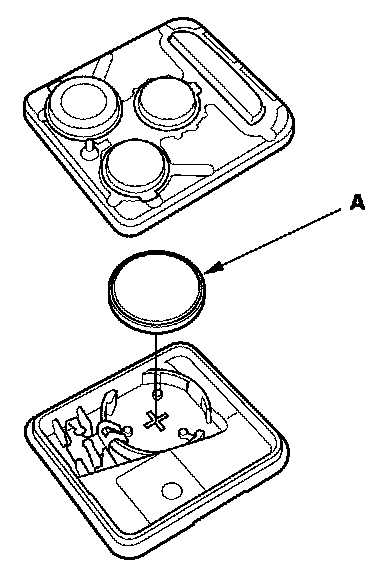 A