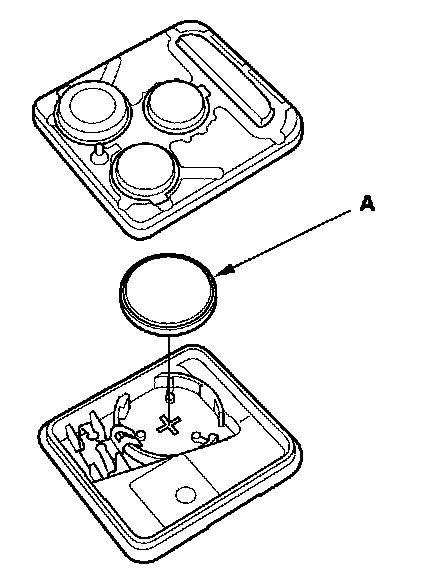 A