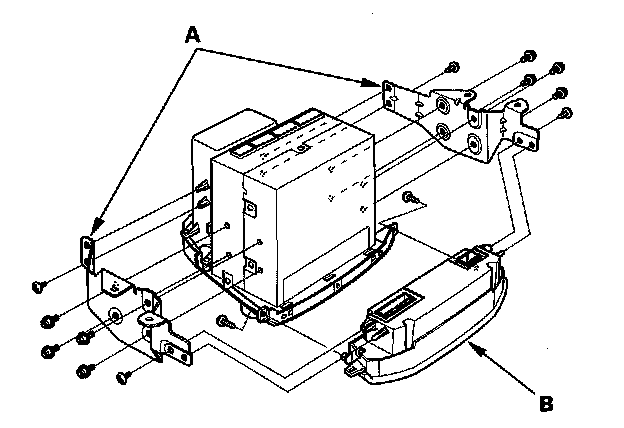 A

B