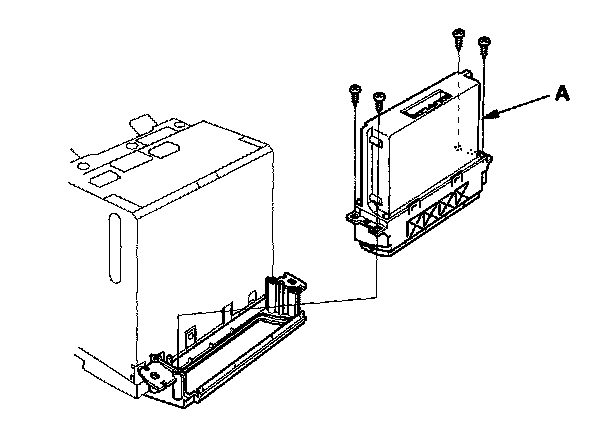 A