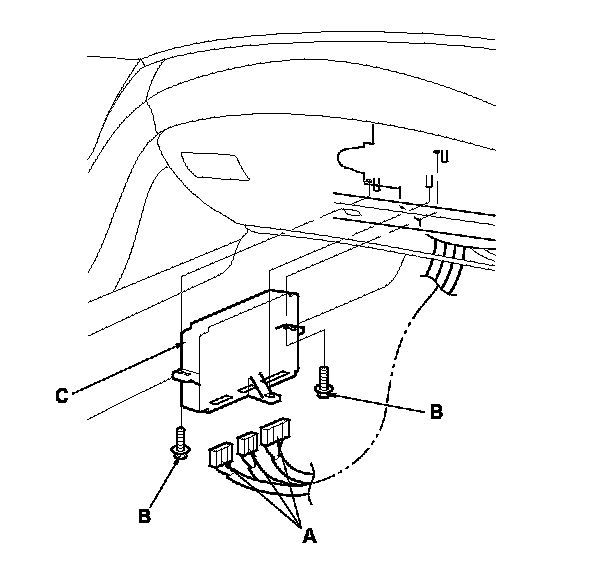 C
B
B
A