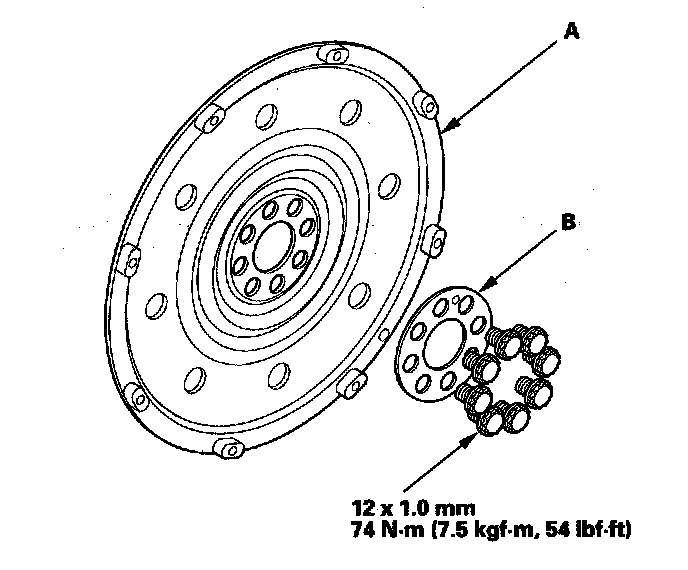 A

B

12 x 1.0 mm
74 N·m (7.5 kgf·m, 54 lbf·ft)