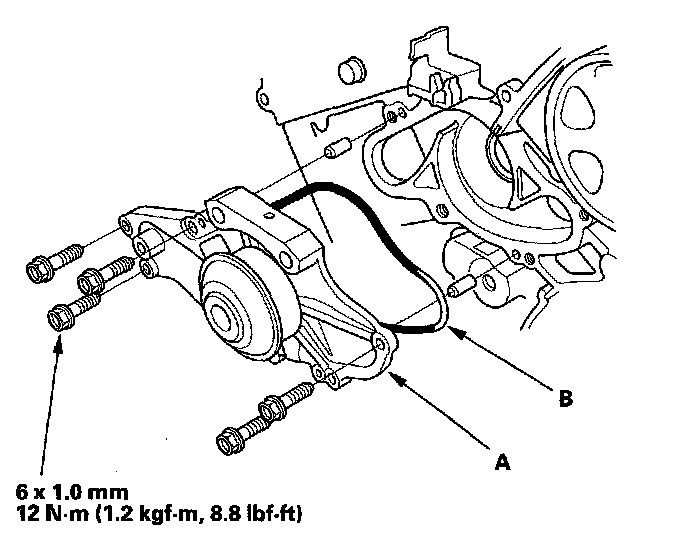 B

A

6 x 1.0 mm
12 N·m (1.2 kgf·m, 8.8 lbf·ft)