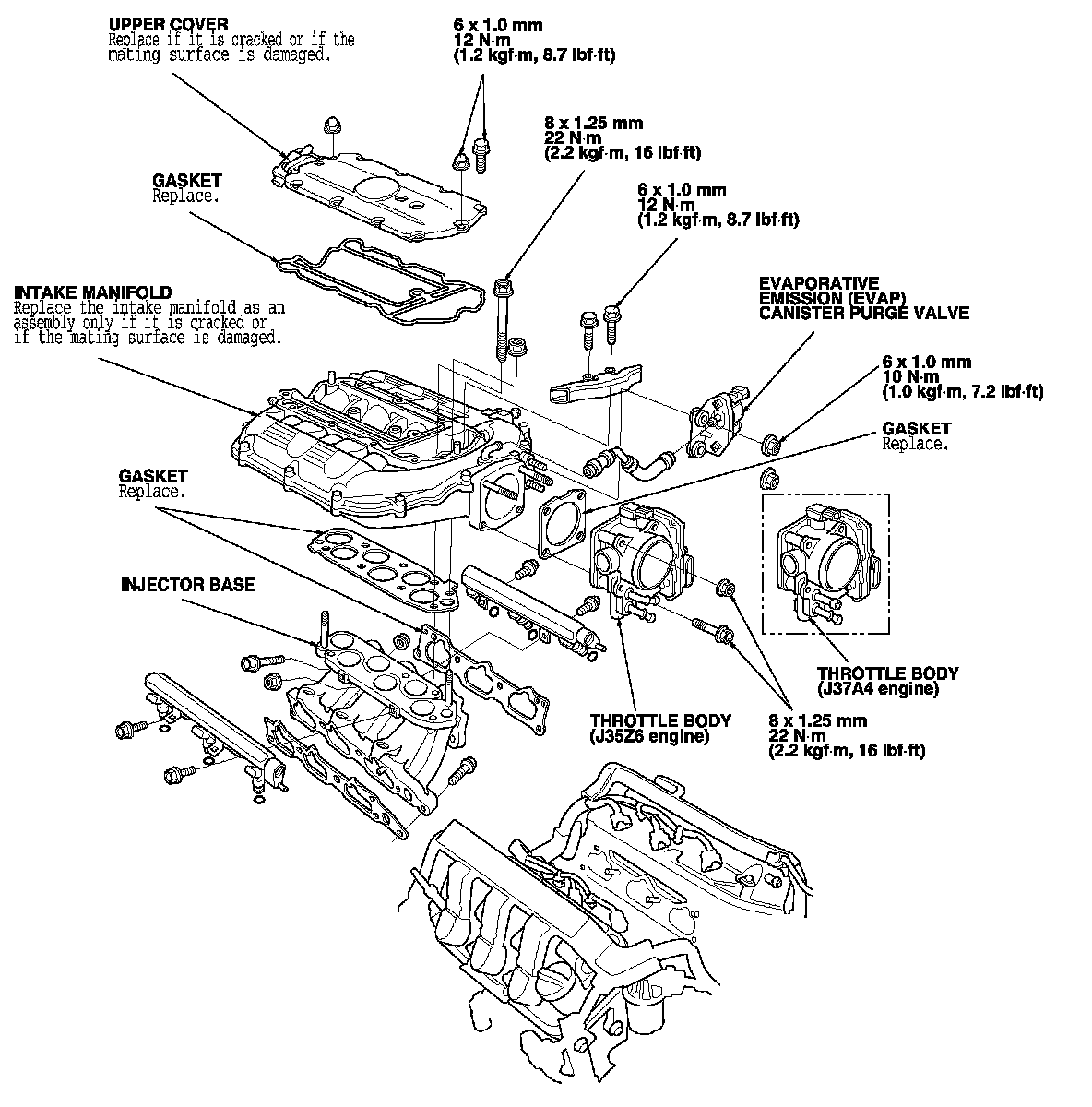 UPPER COVER
Replace if it is cracked or if the mating surface is damaged.

6 x 1.0 mm
12 N·m
(1.2 kgf·m, 8.7 lbf·ft)

8 x 1.25 mm
22 N·m
(2.2 kgf·m, 16 lbf·ft)

GASKET
Replace.

6 x 1.0 mm
12 N·m
(1.2 kgf·m, 8.7 lbf·ft)

INTAKE MANIFOLD
Replace the intake manifold as an assembly only if it is cracked or if the mating surface is damaged.

EVAPORATIVE
EMISSION (EVAP)
CANISTER PURGE VALVE

6 x 1.0 mm
10 N·m
(1.0 kgf·m, 7.2 lbf·ft)

GASKET
Replace.

GASKET
Replace.

INJECTOR BASE

THROTTLE BODY
(J37A4 engine)

THROTTLE BODY
(J35Z6 engine)

8 x 1.25 mm
22 N·m
(2.2 kgf·m, 16 lbf·ft)