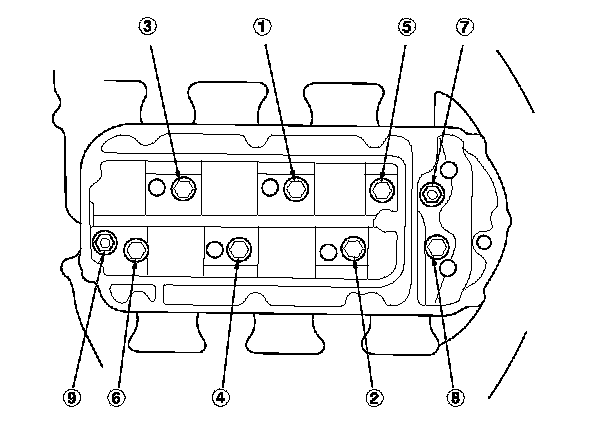 3
1
5
7
9
6
4
2
8