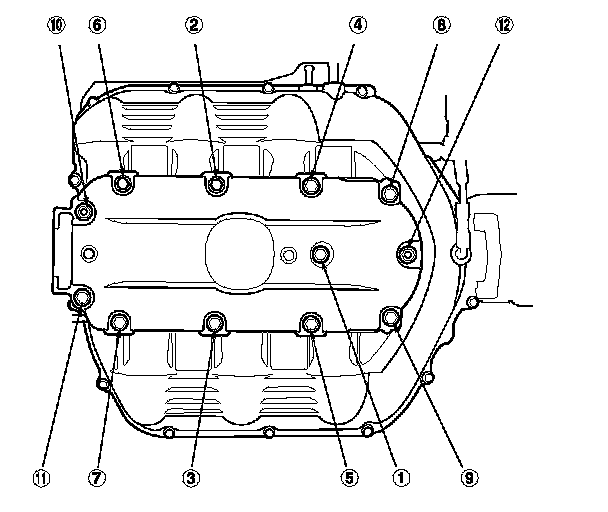 ⑩ ⑥ ② ④ ⑧ ⑫

⑪ ⑦ ③ ⑤ ① ⑨