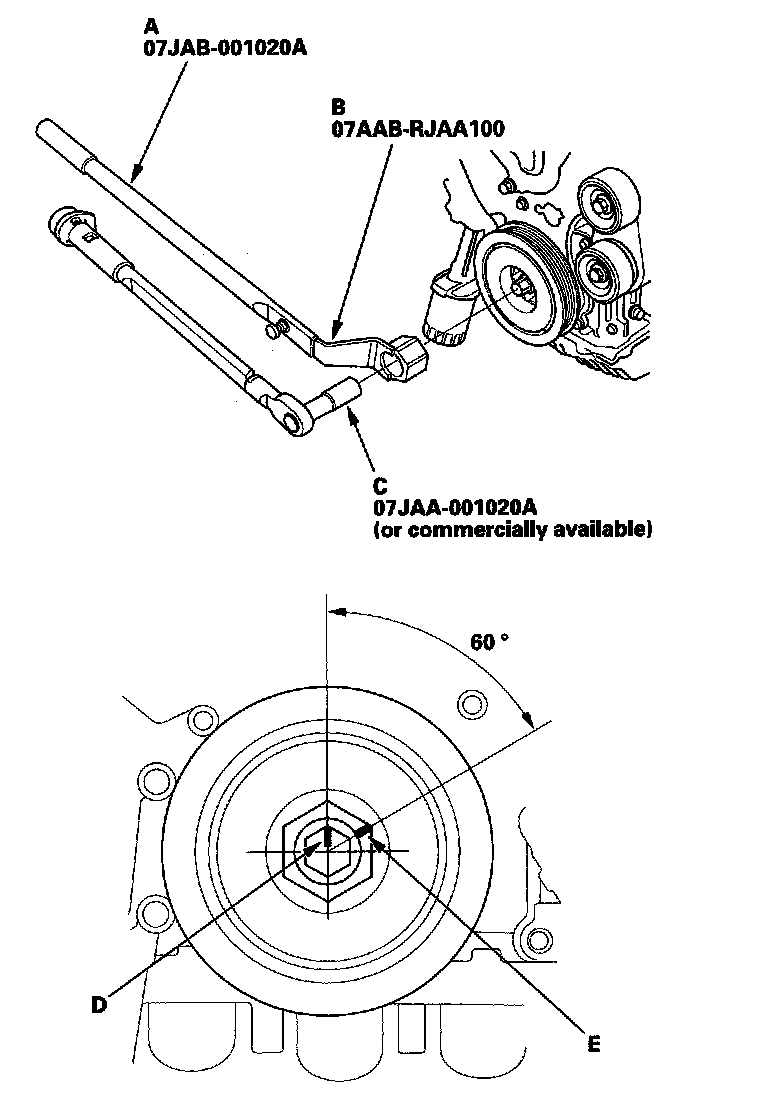 A
07JAB-001020A

B
07AAB-RJAA100

C
07JAA-001020A
(or commercially available)

60 °

D

E