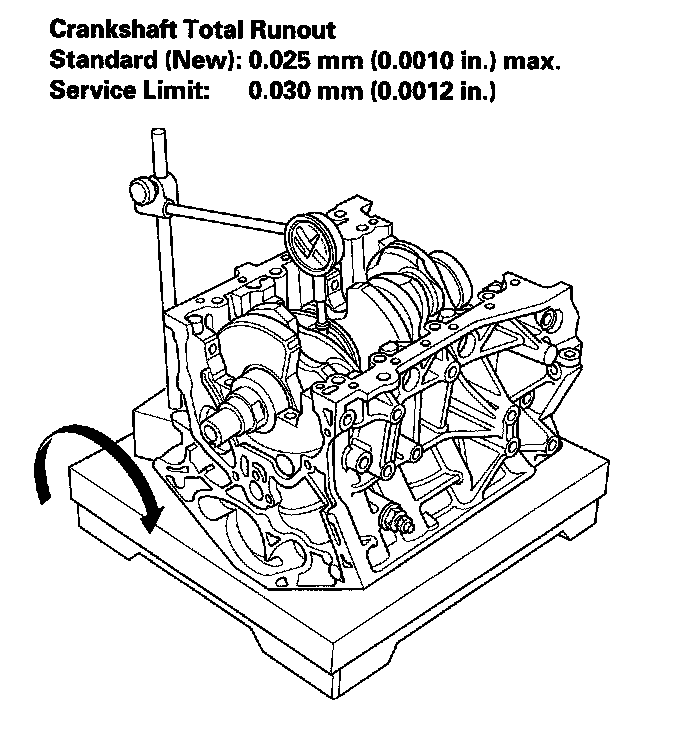 Crankshaft Total Runout
Standard (New): 0.025 mm (0.0010 in.) max.
Service Limit: 0.030 mm (0.0012 in.)