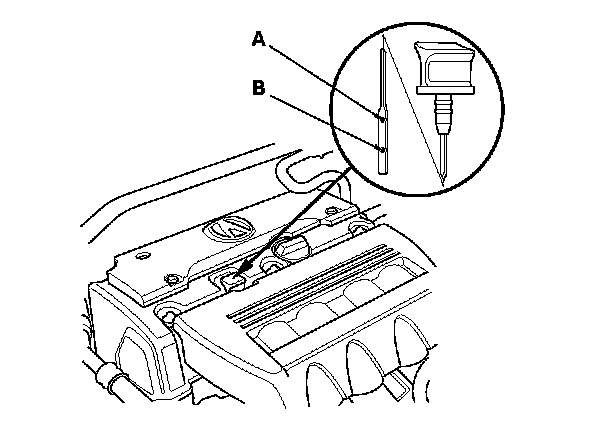 A
B