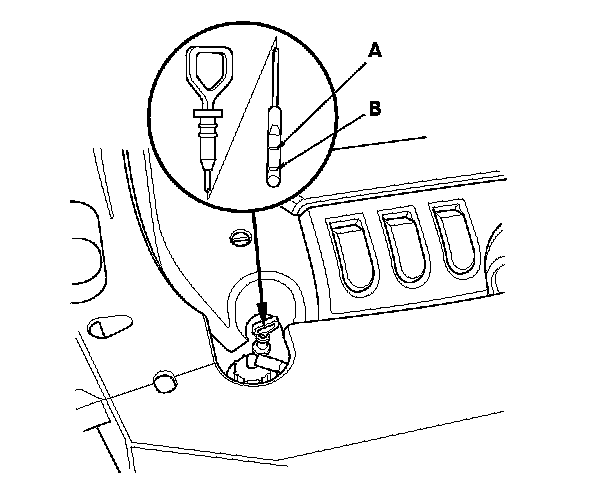 A
B