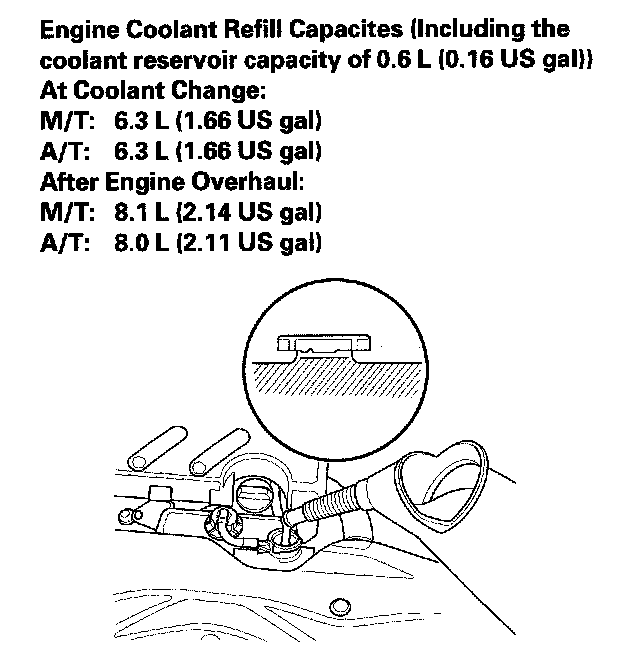 Engine Coolant Refill Capacites (Including the coolant reservoir capacity of 0.6 L (0.16 US gal))
At Coolant Change:
M/T: 6.3 L (1.66 US gal)
A/T: 6.3 L (1.66 US gal)
After Engine Overhaul:
M/T: 8.1 L (2.14 US gal)
A/T: 8.0 L (2.11 US gal)