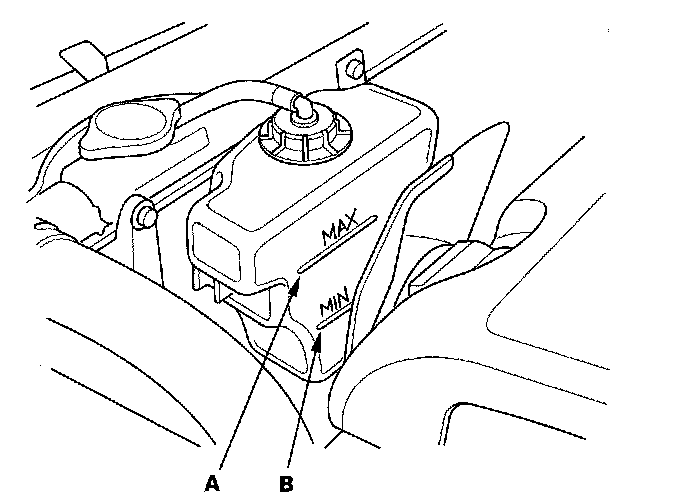 MAX
MIN
A
B