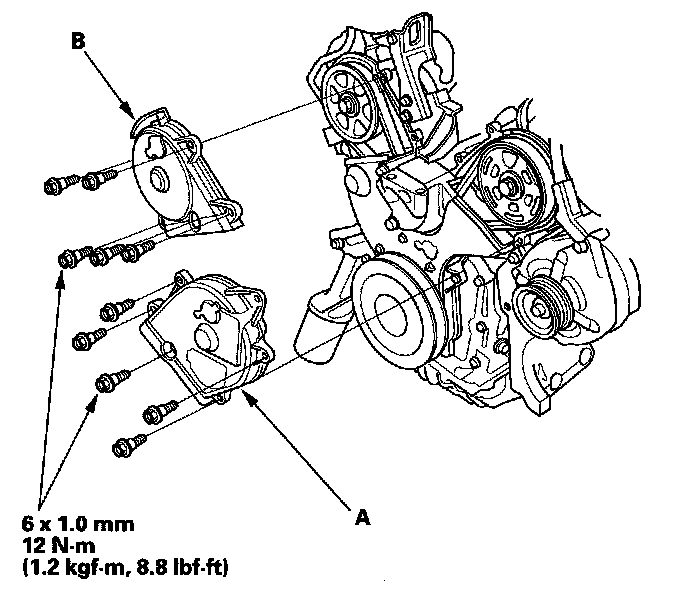 B

A

6 x 1.0 mm
12 N·m
(1.2 kgf·m, 8.8 lbf·ft)