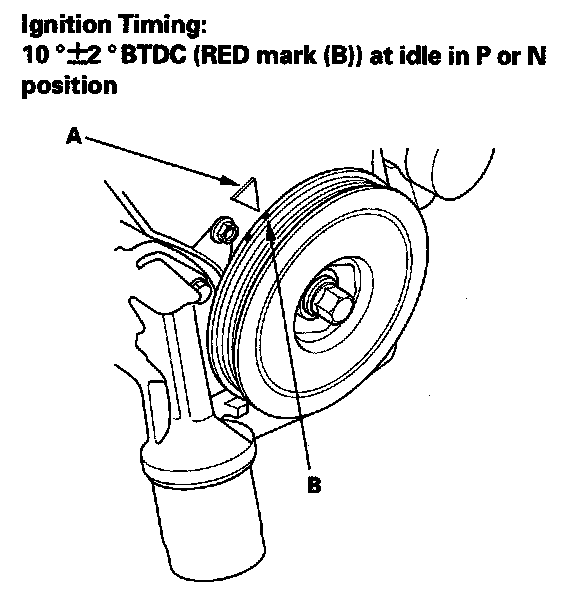 Ignition Timing:
$10° \pm 2°$ BTDC (RED mark (B)) at idle in P or N position

A

B