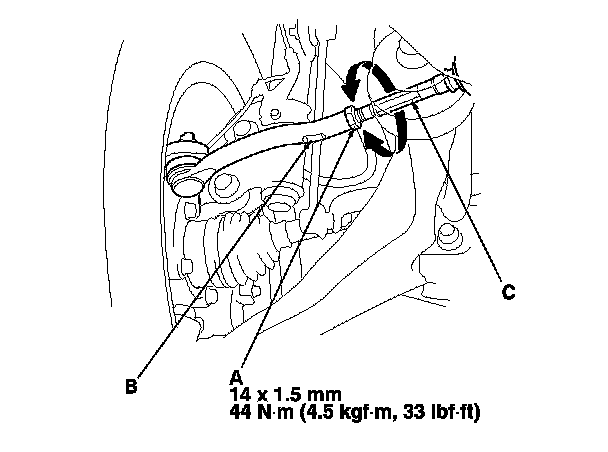 C

B

A
14 x 1.5 mm
44 N·m (4.5 kgf·m, 33 lbf·ft)