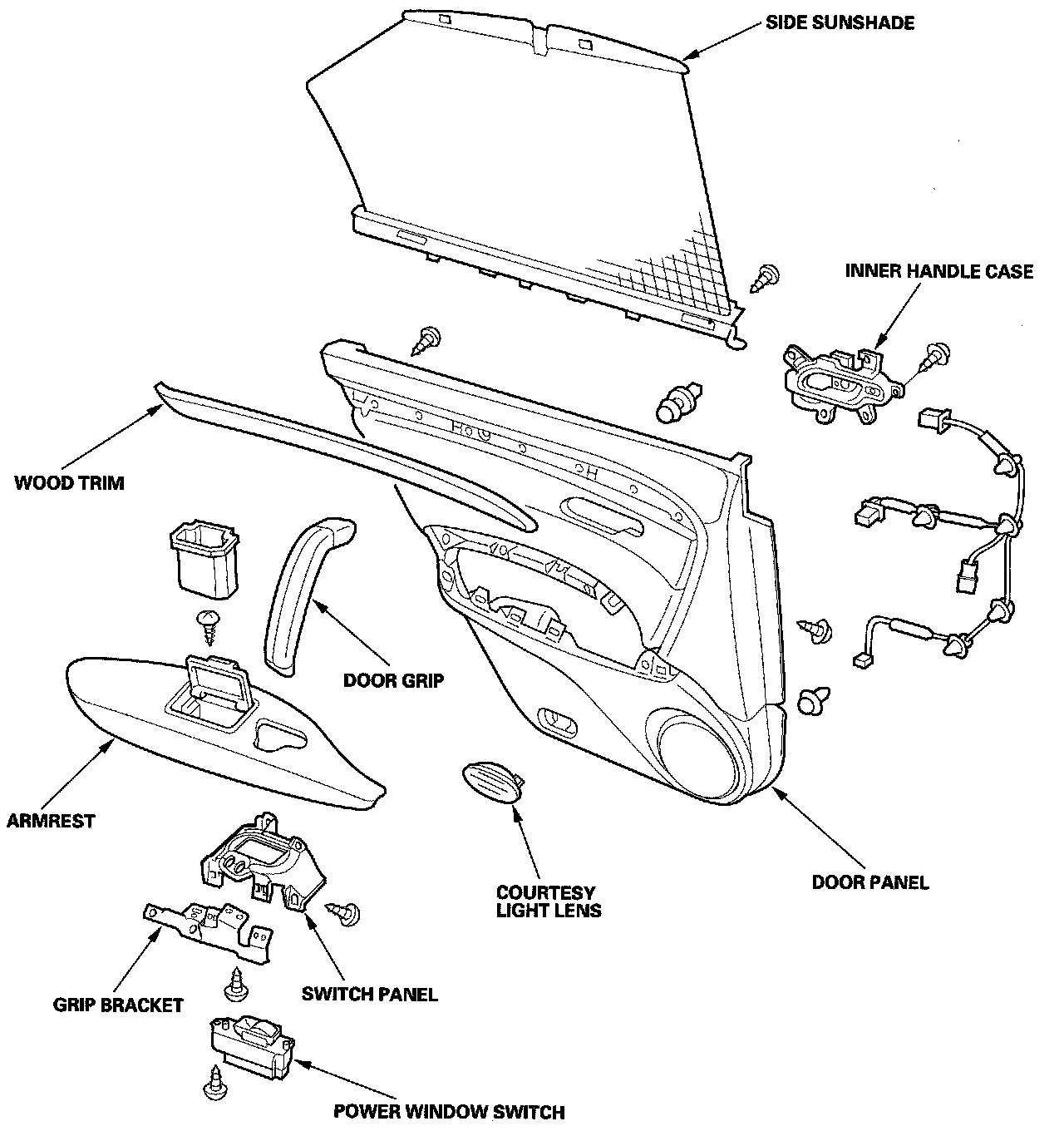 SIDE SUNSHADE

INNER HANDLE CASE

WOOD TRIM

DOOR GRIP

ARMREST

COURTESY LIGHT LENS

DOOR PANEL

GRIP BRACKET

SWITCH PANEL

POWER WINDOW SWITCH