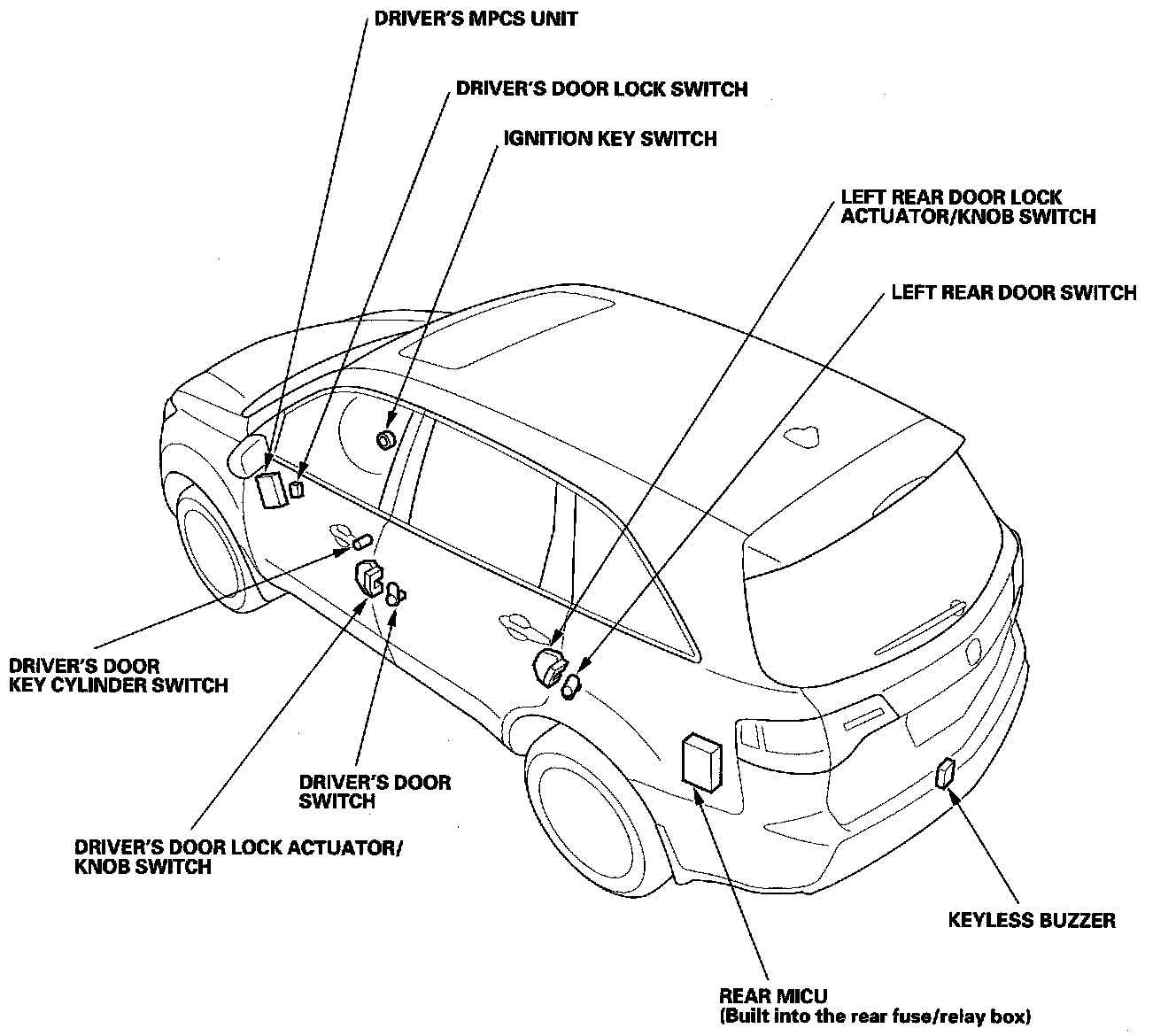 DRIVER'S MPCS UNIT

DRIVER'S DOOR LOCK SWITCH

IGNITION KEY SWITCH

LEFT REAR DOOR LOCK ACTUATOR/KNOB SWITCH

LEFT REAR DOOR SWITCH

DRIVER'S DOOR KEY CYLINDER SWITCH

DRIVER'S DOOR SWITCH

DRIVER'S DOOR LOCK ACTUATOR/ KNOB SWITCH

KEYLESS BUZZER

REAR MICU
(Built into the rear fuse/relay box)