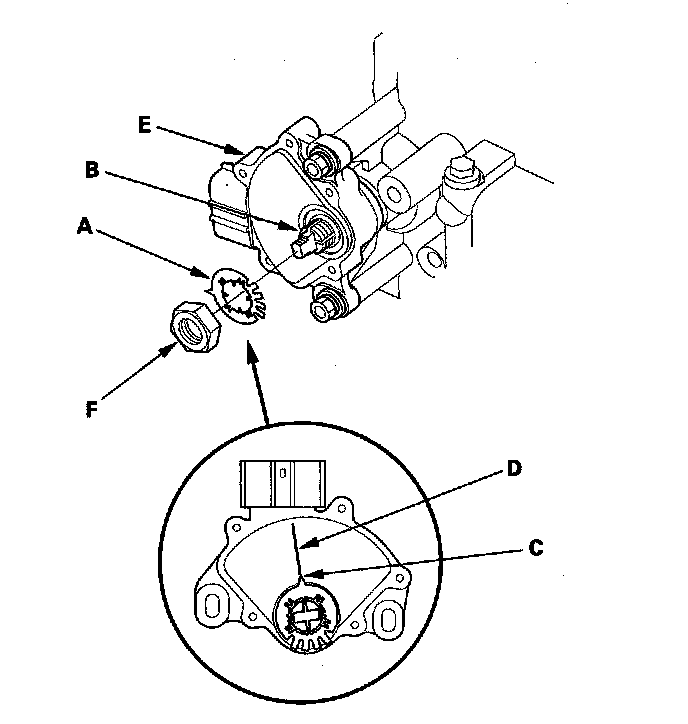 E
B
A
F
D
C