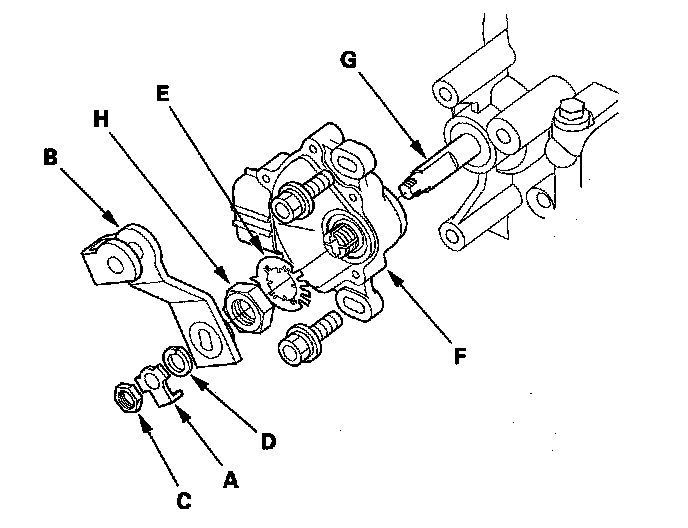 G
E
H
B
F
D
A
C