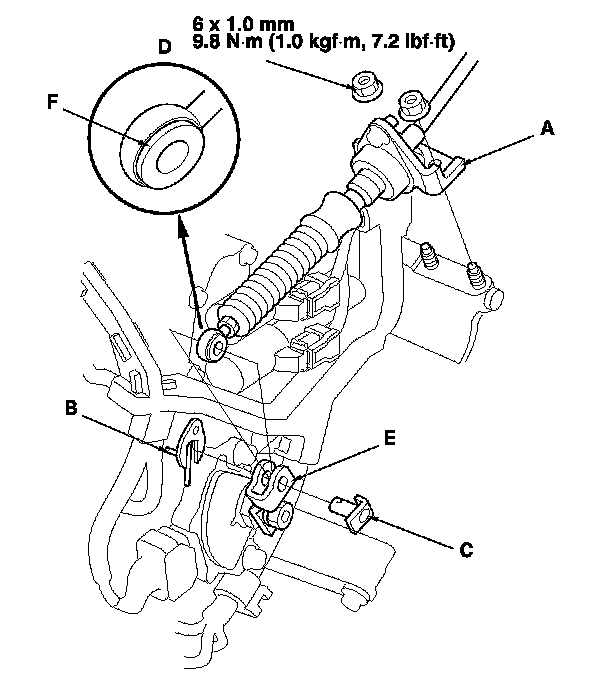 6 x 1.0 mm
9.8 N·m (1.0 kgf·m, 7.2 lbf·ft)

D

F

A

B

E

C