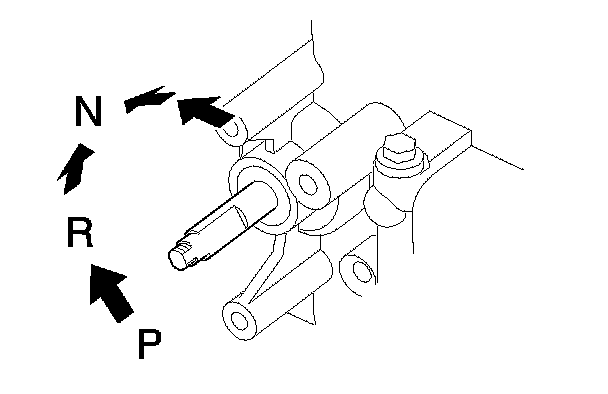 N
R
P