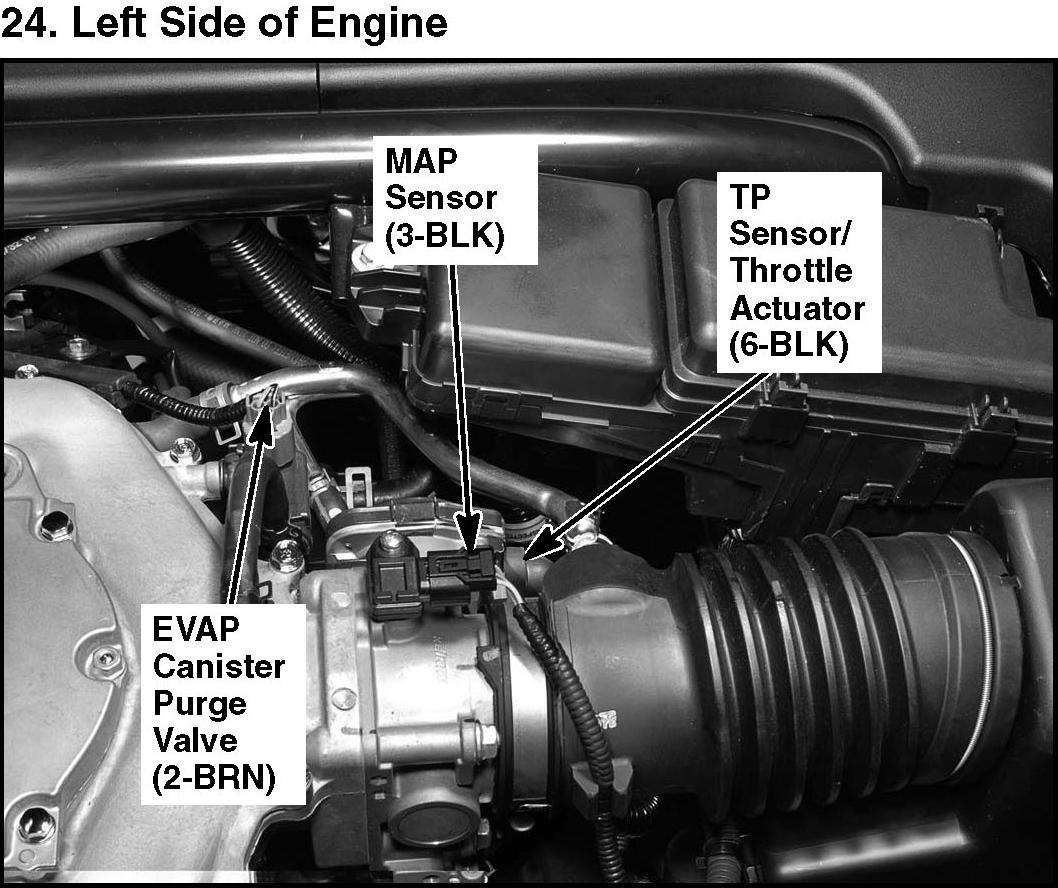 24. Left Side of Engine

MAP Sensor (3-BLK)

TP Sensor/ Throttle Actuator (6-BLK)

EVAP Canister Purge Valve (2-BRN)