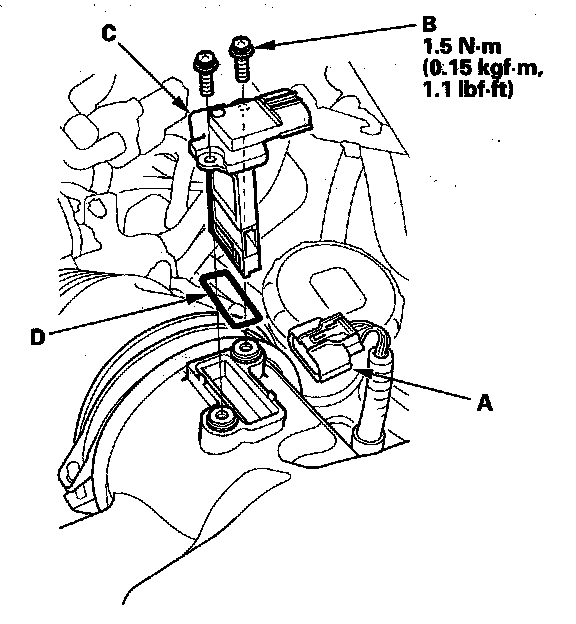 C

B
1.5 N·m
(0.15 kgf·m,
1.1 lbf·ft)

D

A