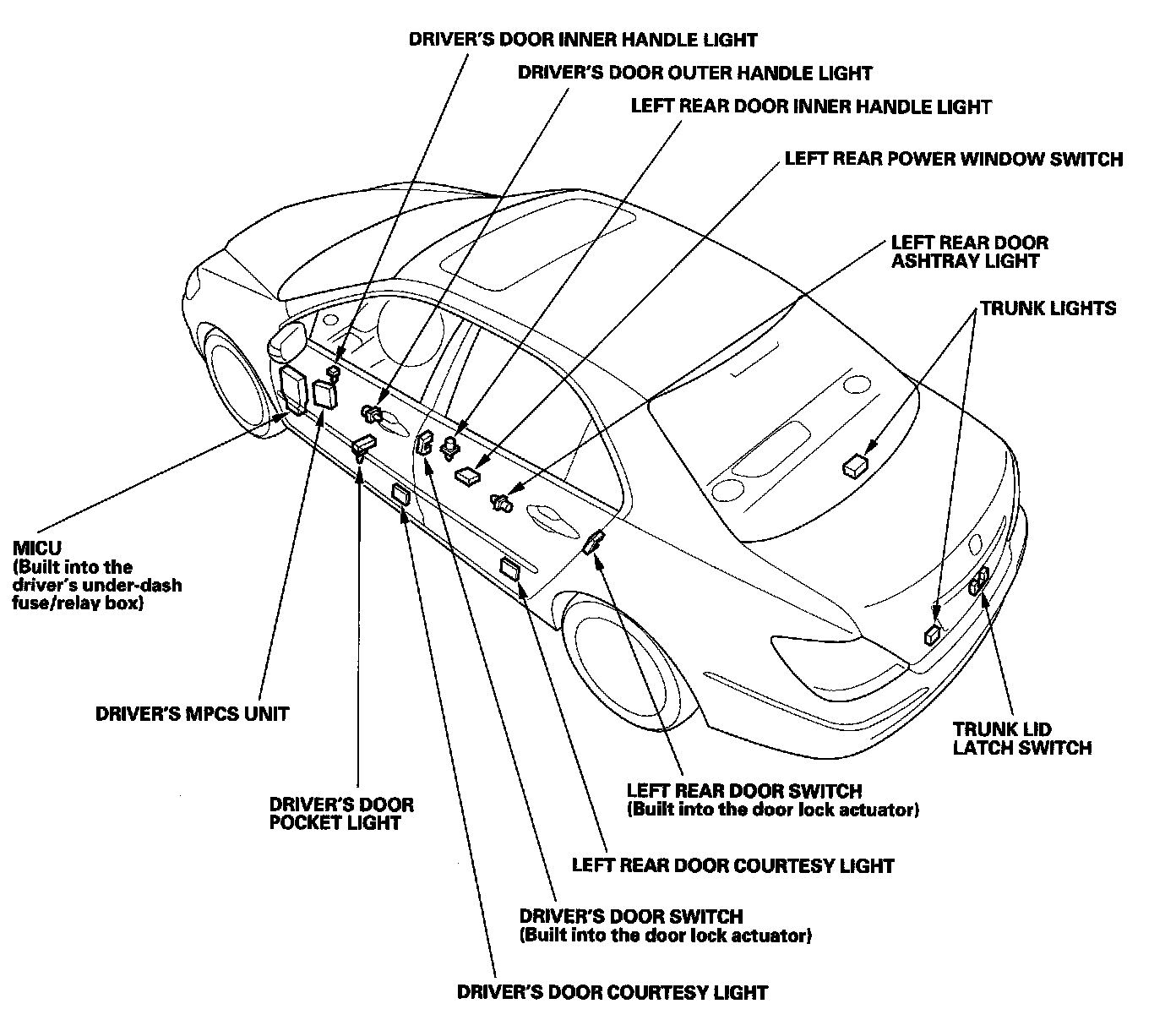 DRIVER'S DOOR INNER HANDLE LIGHT

DRIVER'S DOOR OUTER HANDLE LIGHT

LEFT REAR DOOR INNER HANDLE LIGHT

LEFT REAR POWER WINDOW SWITCH

LEFT REAR DOOR ASHTRAY LIGHT

TRUNK LIGHTS

MICU (Built into the driver's under-dash fuse/relay box)

DRIVER'S MPCS UNIT

DRIVER'S DOOR POCKET LIGHT

TRUNK LID LATCH SWITCH

LEFT REAR DOOR SWITCH (Built into the door lock actuator)

LEFT REAR DOOR COURTESY LIGHT

DRIVER'S DOOR SWITCH (Built into the door lock actuator)

DRIVER'S DOOR COURTESY LIGHT