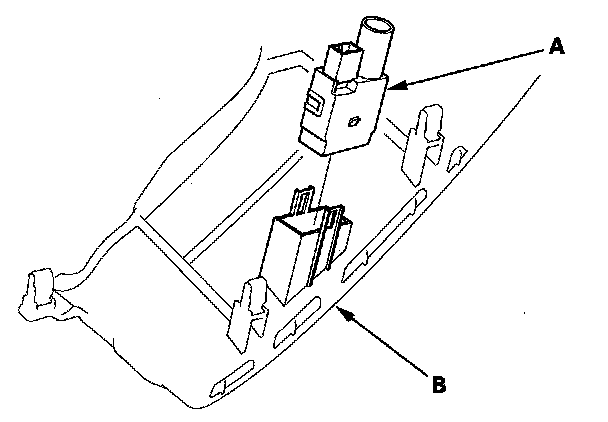 A

B