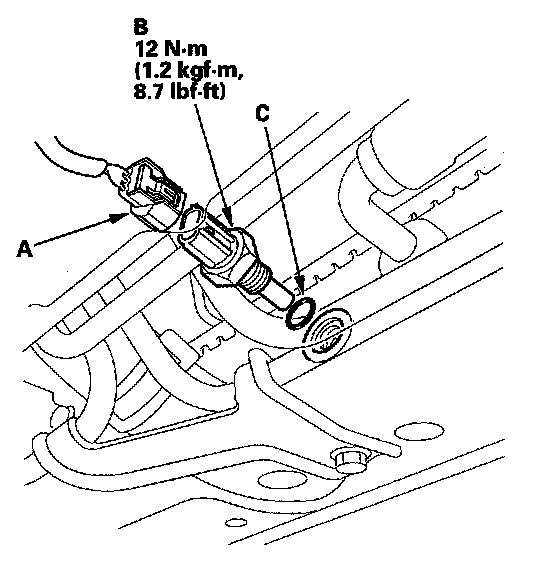 B
12 N·m
(1.2 kgf·m,
8.7 lbf·ft)

C

A