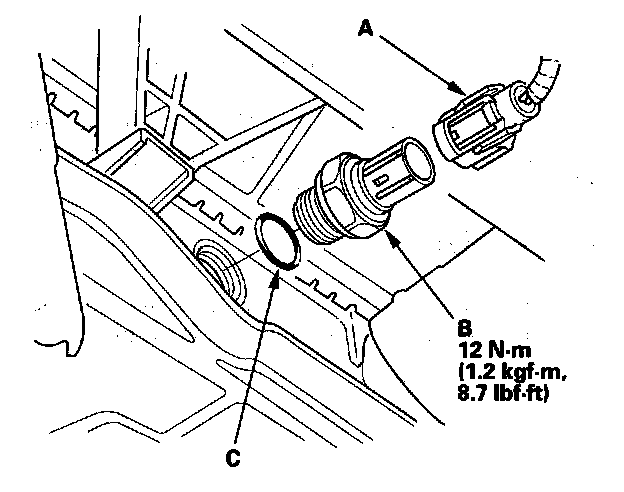 A

B
12 N·m
(1.2 kgf·m,
8.7 lbf·ft)

C