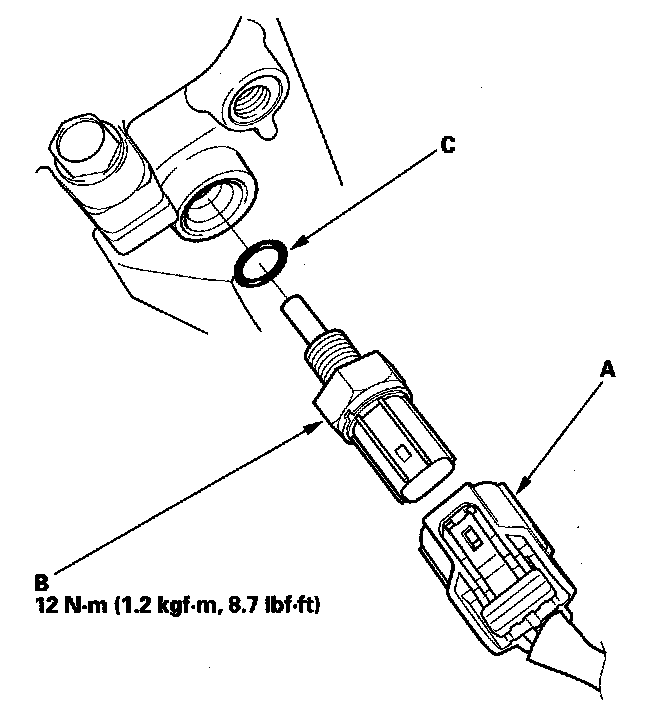 C

A

B
12 N·m (1.2 kgf·m, 8.7 lbf·ft)