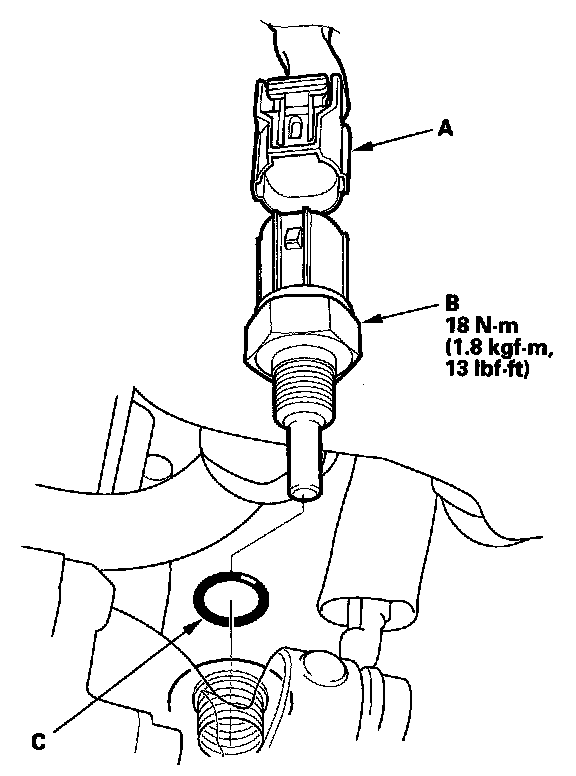 A

B
18 N·m
(1.8 kgf·m,
13 lbf·ft)

C