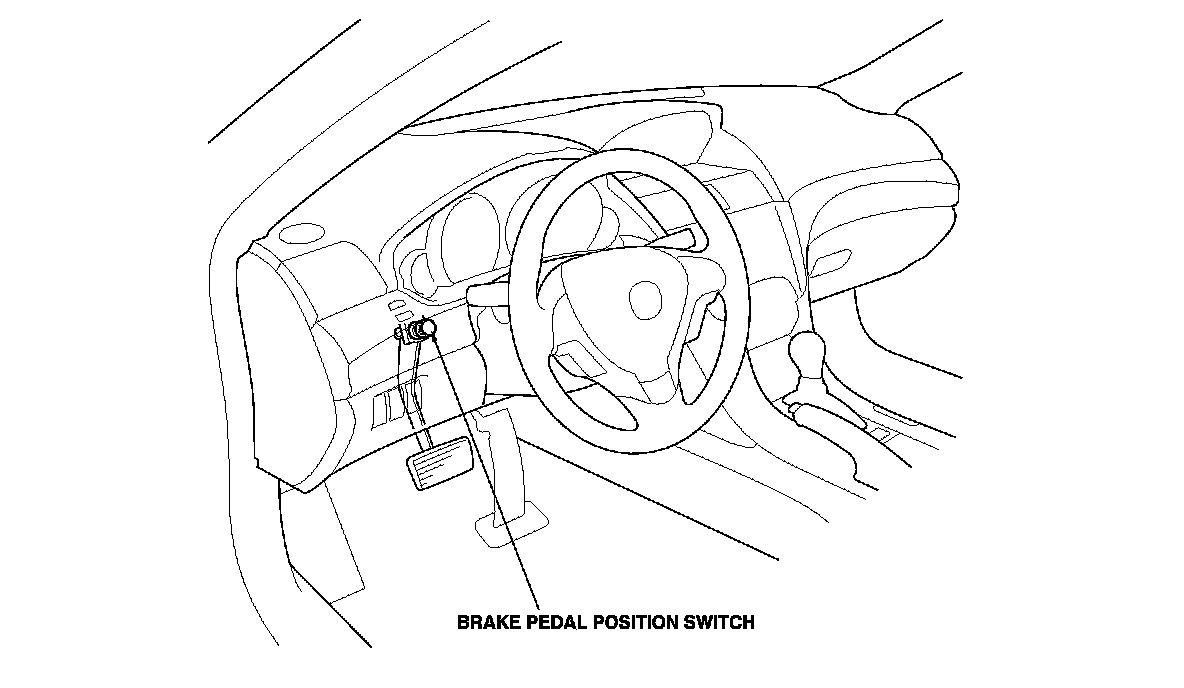 BRAKE PEDAL POSITION SWITCH