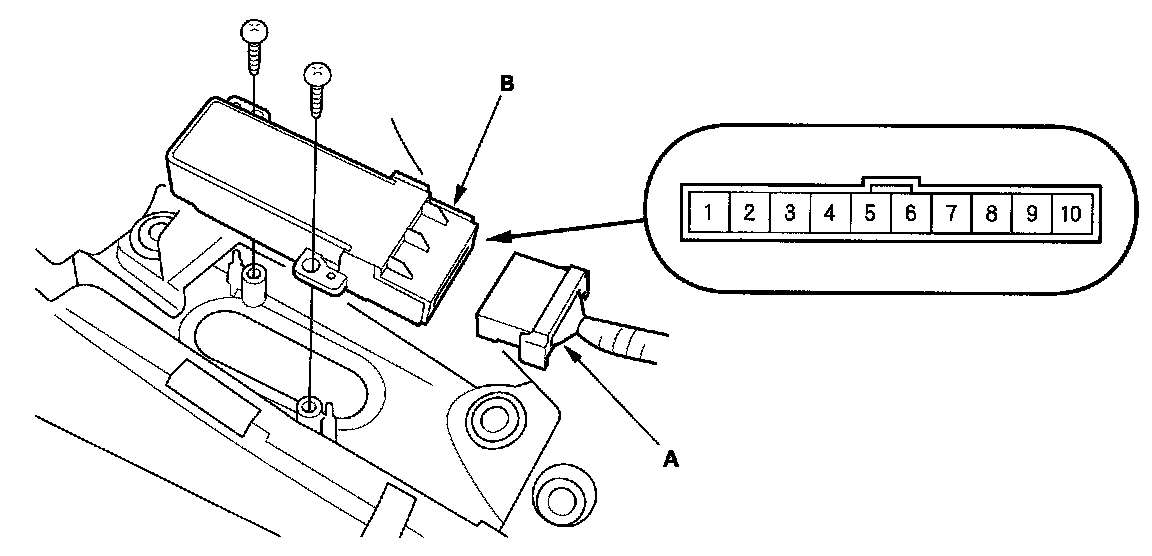 B

1 2 3 4 5 6 7 8 9 10

A