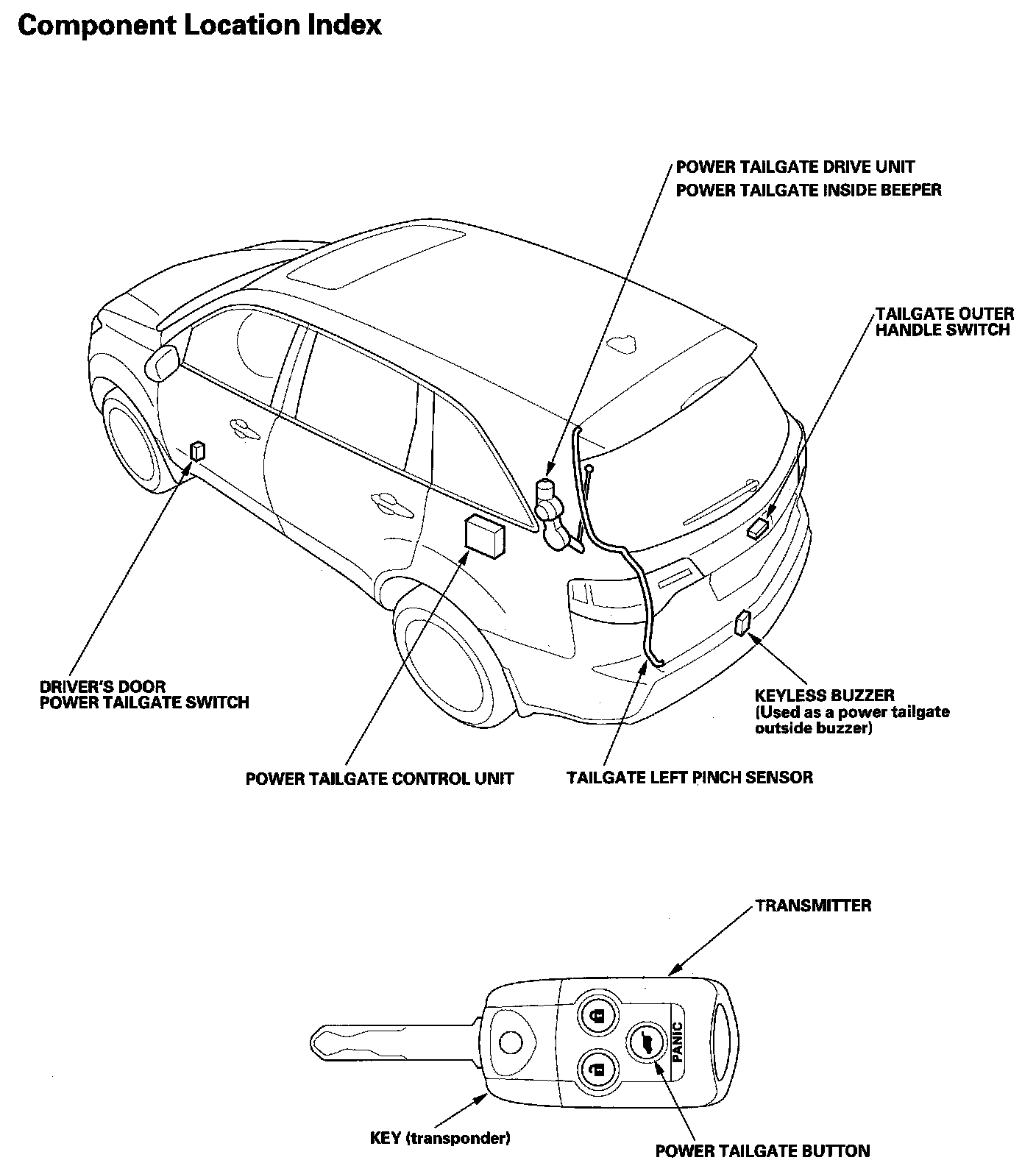 Component Location Index

POWER TAILGATE DRIVE UNIT
POWER TAILGATE INSIDE BEEPER

TAILGATE OUTER HANDLE SWITCH

DRIVER'S DOOR POWER TAILGATE SWITCH

KEYLESS BUZZER (Used as a power tailgate outside buzzer)

POWER TAILGATE CONTROL UNIT

TAILGATE LEFT PINCH SENSOR

TRANSMITTER

PANIC

KEY (transponder)

POWER TAILGATE BUTTON