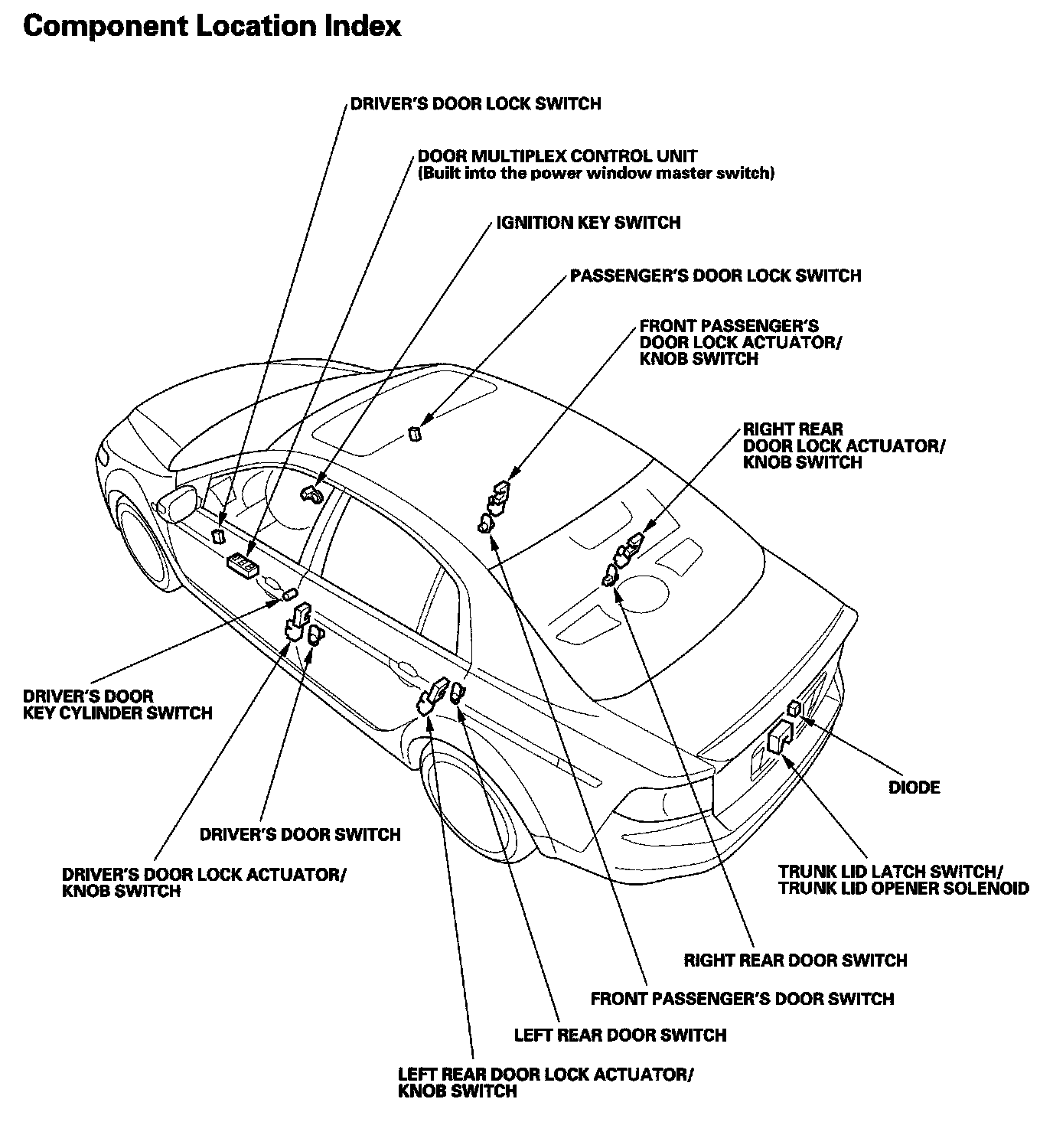 Component Location Index

DRIVER'S DOOR LOCK SWITCH

DOOR MULTIPLEX CONTROL UNIT
(Built into the power window master switch)

IGNITION KEY SWITCH

PASSENGER'S DOOR LOCK SWITCH

FRONT PASSENGER'S
DOOR LOCK ACTUATOR/
KNOB SWITCH

RIGHT REAR
DOOR LOCK ACTUATOR/
KNOB SWITCH

DRIVER'S DOOR
KEY CYLINDER SWITCH

DIODE

DRIVER'S DOOR SWITCH

DRIVER'S DOOR LOCK ACTUATOR/
KNOB SWITCH

TRUNK LID LATCH SWITCH/
TRUNK LID OPENER SOLENOID

RIGHT REAR DOOR SWITCH

FRONT PASSENGER'S DOOR SWITCH

LEFT REAR DOOR SWITCH

LEFT REAR DOOR LOCK ACTUATOR/
KNOB SWITCH