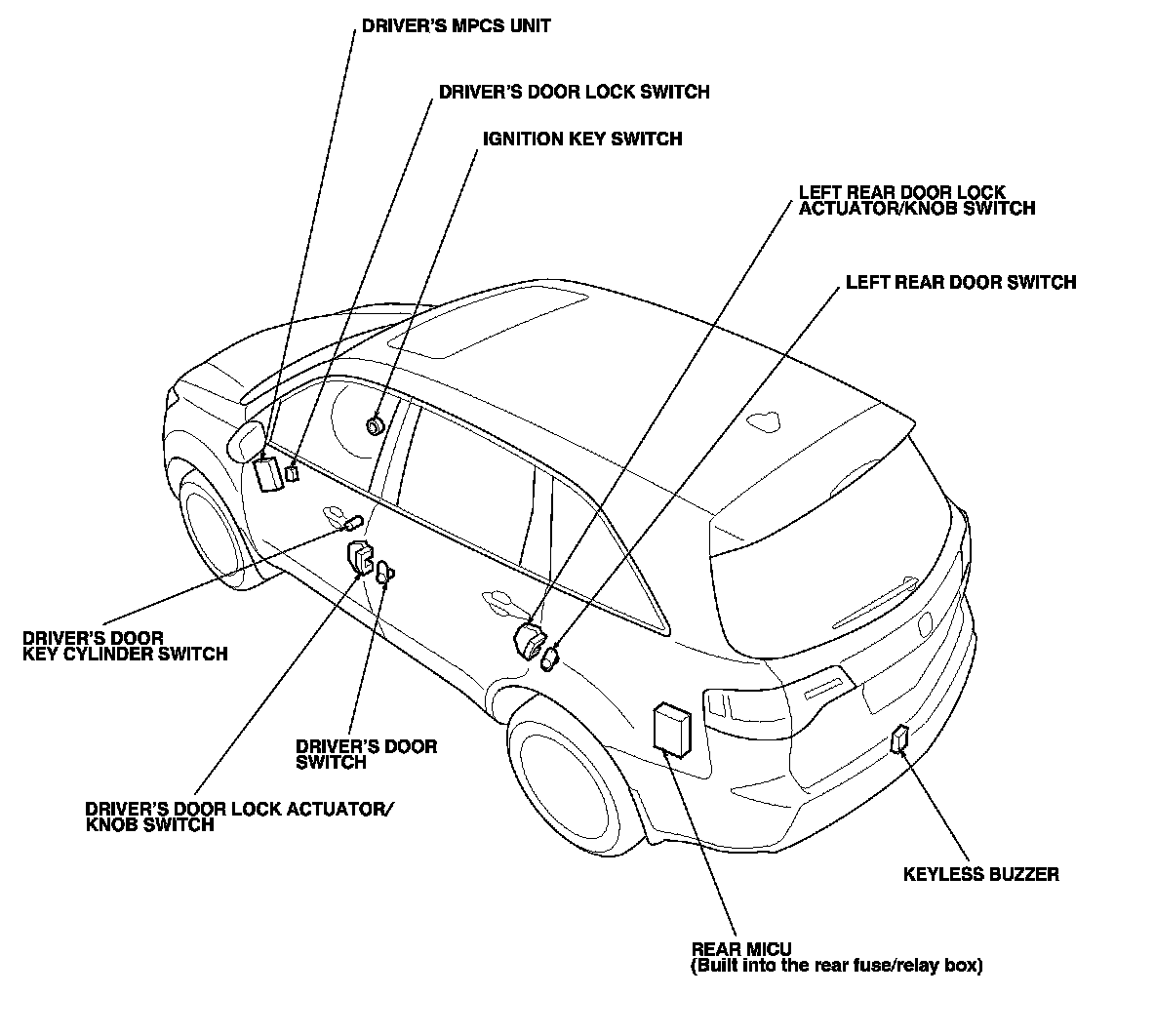 DRIVER'S MPCS UNIT

DRIVER'S DOOR LOCK SWITCH

IGNITION KEY SWITCH

LEFT REAR DOOR LOCK ACTUATOR/KNOB SWITCH

LEFT REAR DOOR SWITCH

DRIVER'S DOOR KEY CYLINDER SWITCH

DRIVER'S DOOR SWITCH

DRIVER'S DOOR LOCK ACTUATOR/ KNOB SWITCH

KEYLESS BUZZER

REAR MICU
(Built into the rear fuse/relay box)