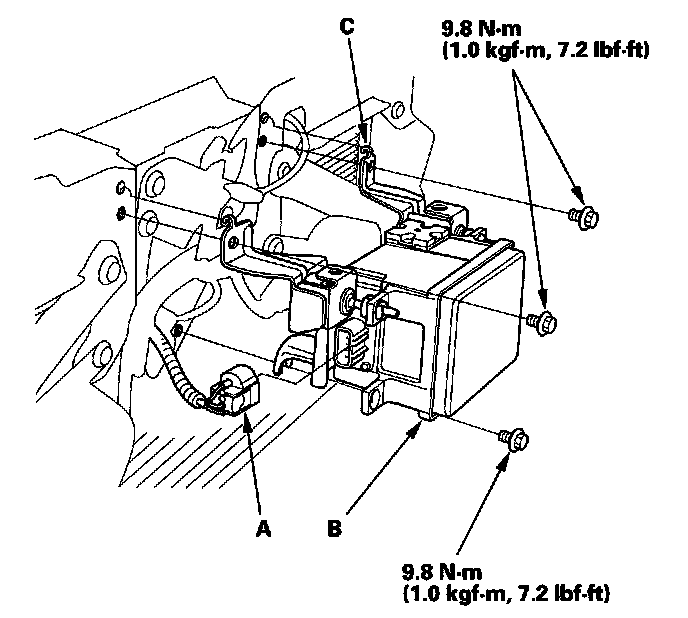 C

9.8 N·m
(1.0 kgf·m, 7.2 lbf·ft)

A

B

9.8 N·m
(1.0 kgf·m, 7.2 lbf·ft)