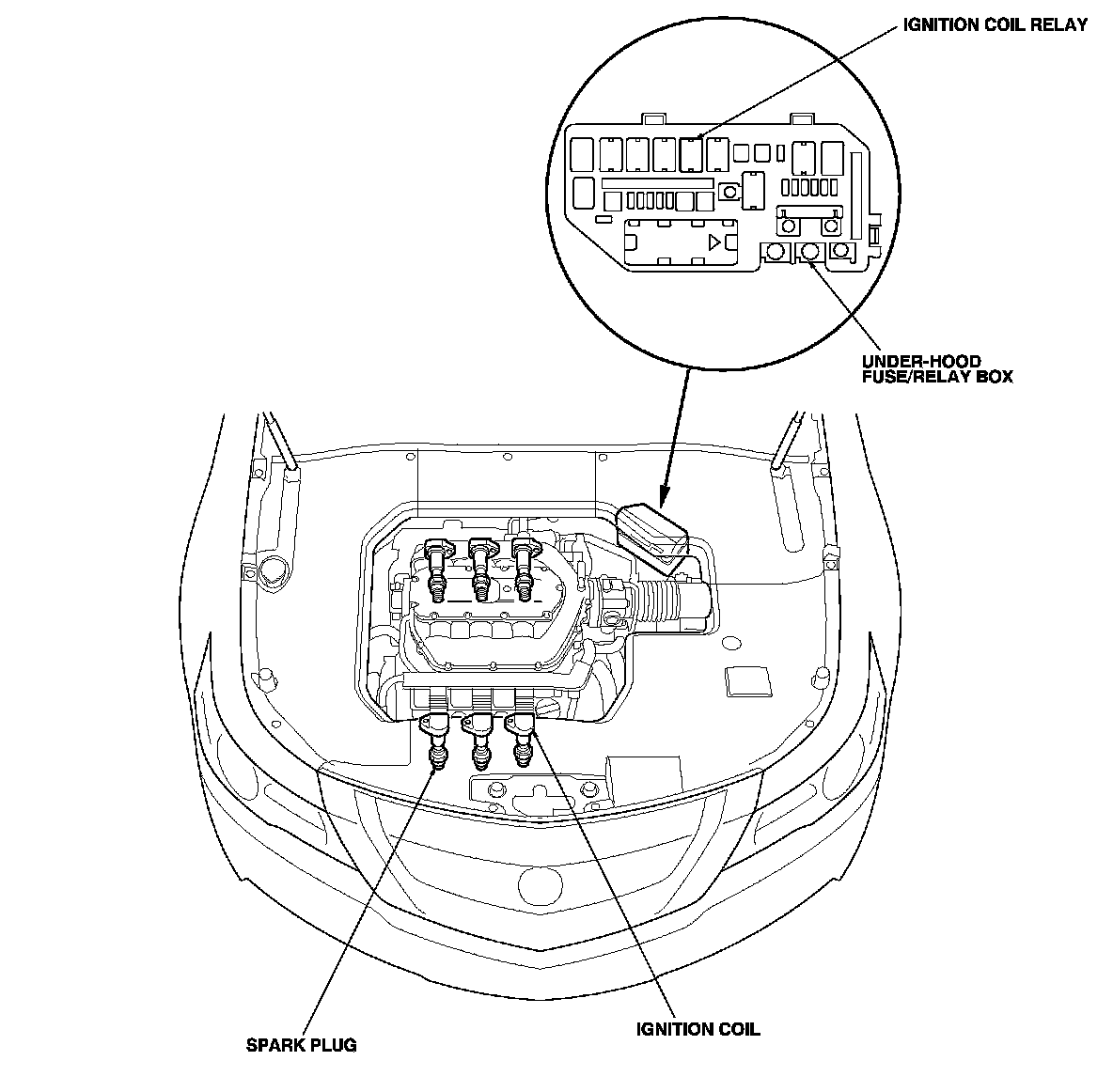 IGNITION COIL RELAY

UNDER-HOOD FUSE/RELAY BOX

SPARK PLUG

IGNITION COIL