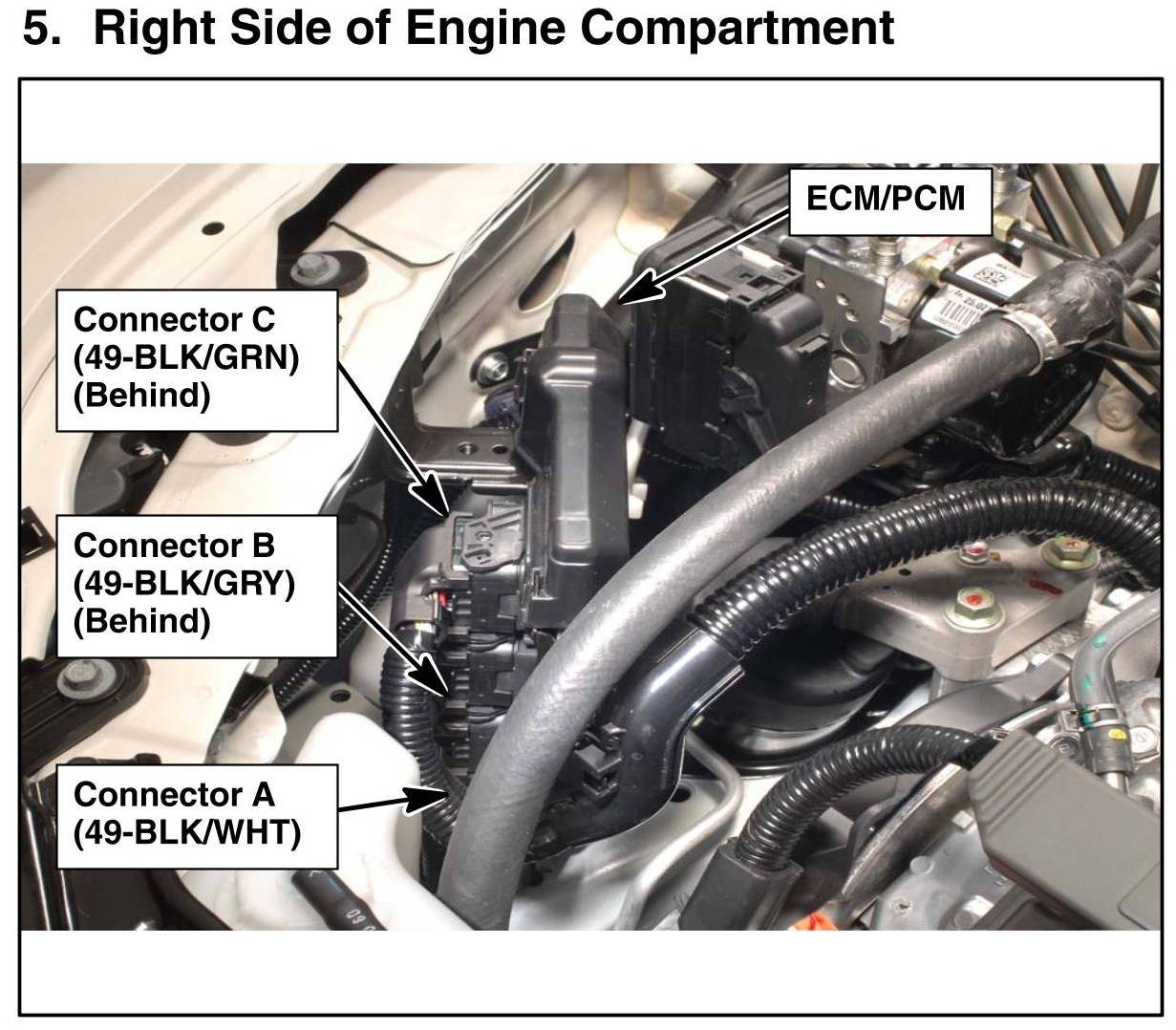 5. Right Side of Engine Compartment

ECM/PCM

Connector C
(49-BLK/GRN)
(Behind)

Connector B
(49-BLK/GRY)
(Behind)

Connector A
(49-BLK/WHT)