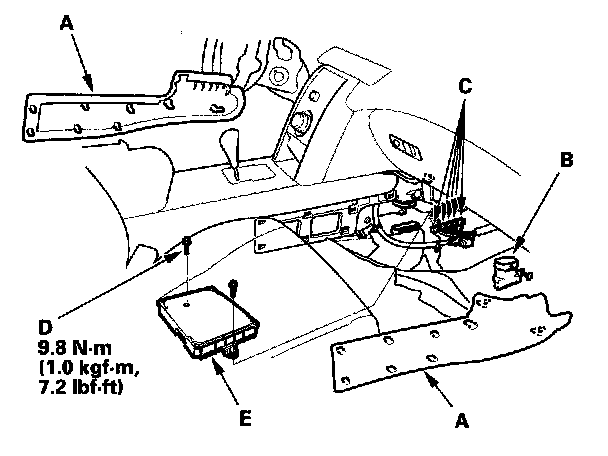 A

C

B

D
9.8 N·m
(1.0 kgf·m,
7.2 lbf·ft)

E

A