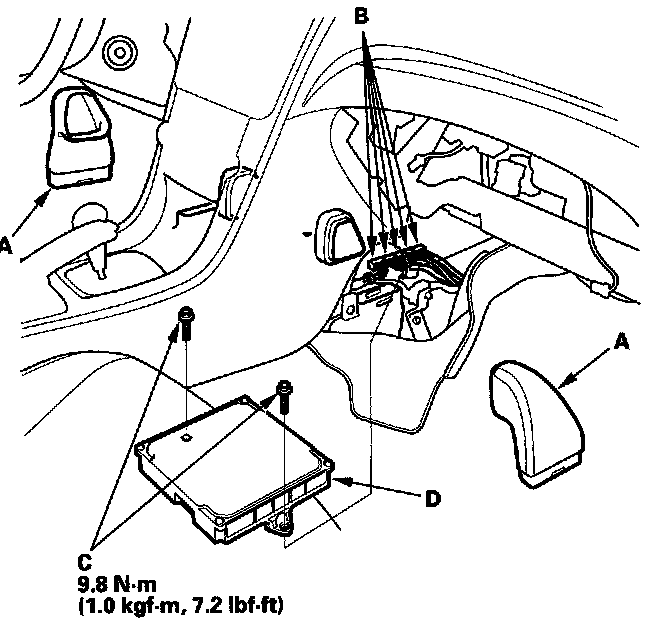 B

A

A

D

C
9.8 N·m
(1.0 kgf·m, 7.2 lbf·ft)