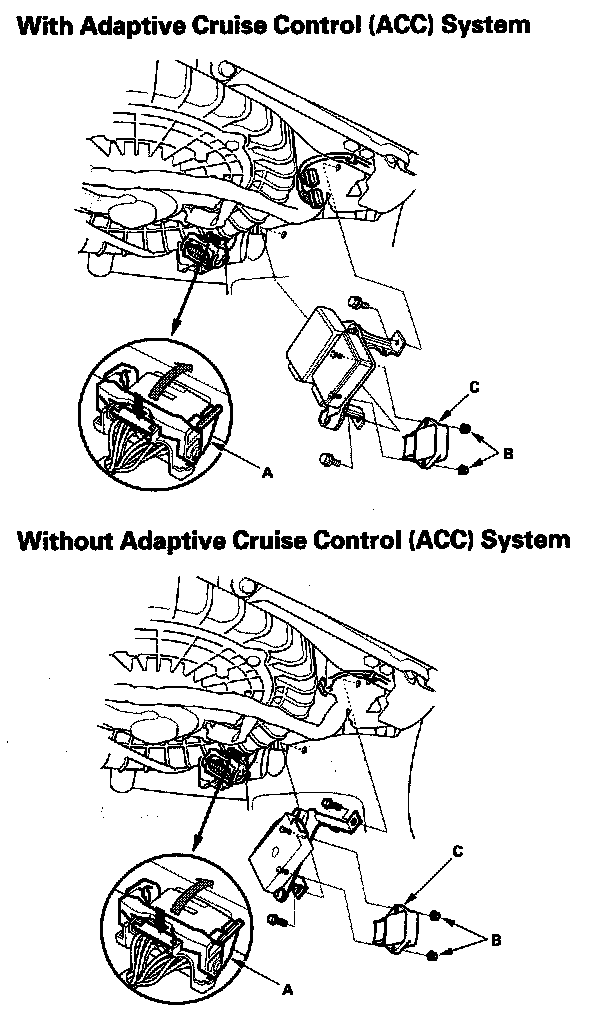 With Adaptive Cruise Control (ACC) System

C

B

A

Without Adaptive Cruise Control (ACC) System

C

B

A