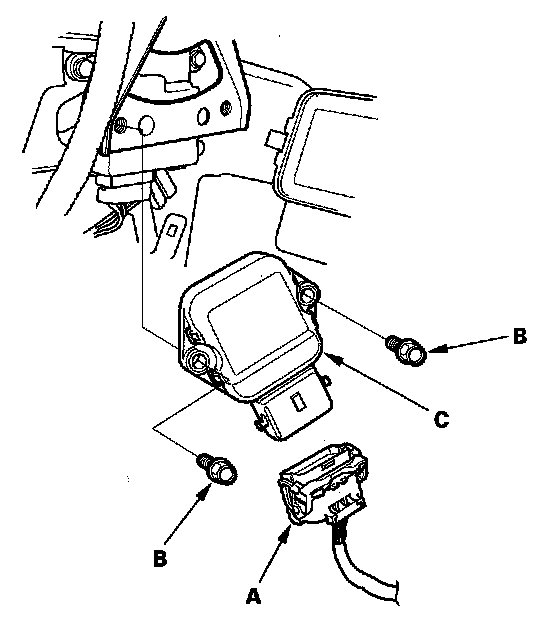 B
C
B
A