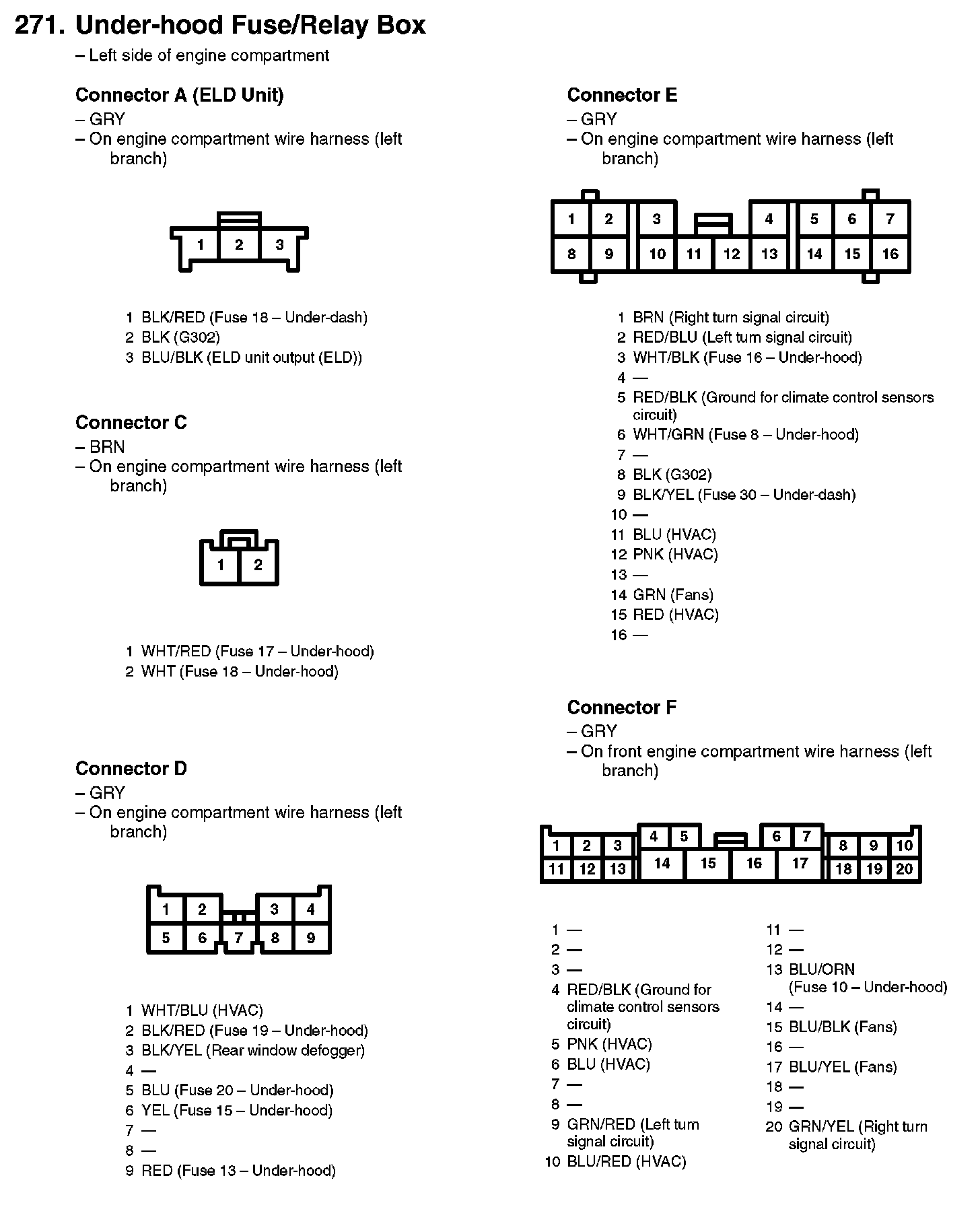 271. Under-hood Fuse/Relay Box
– Left side of engine compartment

Connector A (ELD Unit)
– GRY
– On engine compartment wire harness (left branch)

1 2 3

1 BLK/RED (Fuse 18 – Under-dash)
2 BLK (G302)
3 BLU/BLK (ELD unit output (ELD))

Connector C
– BRN
– On engine compartment wire harness (left branch)

1 2

1 WHT/RED (Fuse 17 – Under-hood)
2 WHT (Fuse 18 – Under-hood)

Connector D
– GRY
– On engine compartment wire harness (left branch)

1 2 3 4
5 6 7 8 9

1 WHT/BLU (HVAC)
2 BLK/RED (Fuse 19 – Under-hood)
3 BLK/YEL (Rear window defogger)
4 —
5 BLU (Fuse 20 – Under-hood)
6 YEL (Fuse 15 – Under-hood)
7 —
8 —
9 RED (Fuse 13 – Under-hood)

Connector E
– GRY
– On engine compartment wire harness (left branch)

1 2 3 4 5 6 7
8 9 10 11 12 13 14 15 16

1 BRN (Right turn signal circuit)
2 RED/BLU (Left turn signal circuit)
3 WHT/BLK (Fuse 16 – Under-hood)
4 —
5 RED/BLK (Ground for climate control sensors circuit)
6 WHT/GRN (Fuse 8 – Under-hood)
7 —
8 BLK (G302)
9 BLK/YEL (Fuse 30 – Under-dash)
10 —
11 BLU (HVAC)
12 PNK (HVAC)
13 —
14 GRN (Fans)
15 RED (HVAC)
16 —

Connector F
– GRY
– On front engine compartment wire harness (left branch)

1 2 3 4 5 6 7 8 9 10
11 12 13 14 15 16 17 18 19 20

1 —
2 —
3 —
4 RED/BLK (Ground for climate control sensors circuit)
5 PNK (HVAC)
6 BLU (HVAC)
7 —
8 —
9 GRN/RED (Left turn signal circuit)
10 BLU/RED (HVAC)

11 —
12 —
13 BLU/ORN (Fuse 10 – Under-hood)
14 —
15 BLU/BLK (Fans)
16 —
17 BLU/YEL (Fans)
18 —
19 —
20 GRN/YEL (Right turn signal circuit)